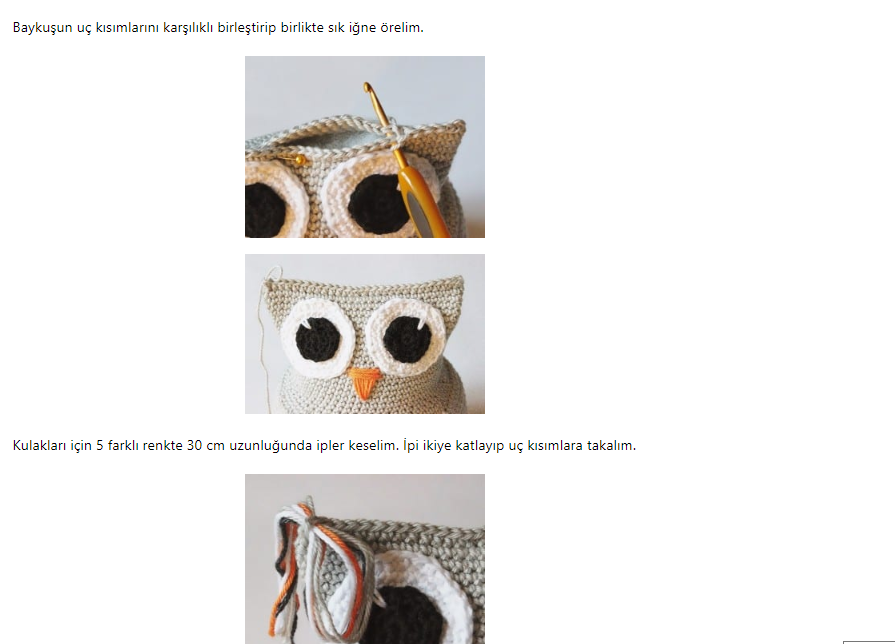 Baykuşun uç kısımlarını karşılıklı birleştirip birlikte sık iğne örelim.

Kulakları için 5 farklı renkte 30 cm uzunluğunda ipler keselim. İpi ikiye katlayıp uç kısımlara takalım.