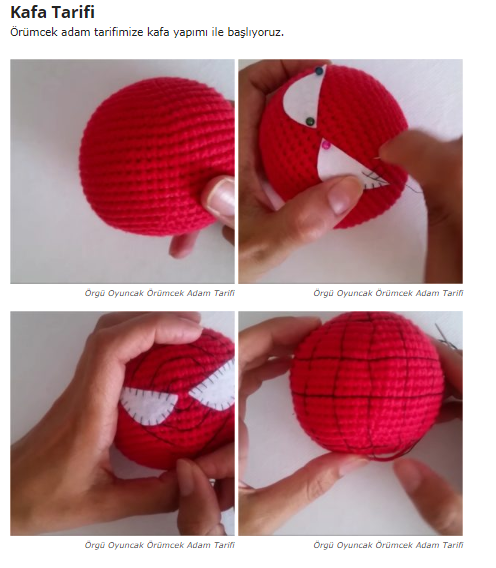 Kafa Tarifi

Örümcek adam tarifimize kafa yapımı ile başlıyoruz.

Örgü Oyuncak Örümcek Adam Tarifi

Örgü Oyuncak Örümcek Adam Tarifi

Örgü Oyuncak Örümcek Adam Tarifi

Örgü Oyuncak Örümcek Adam Tarifi