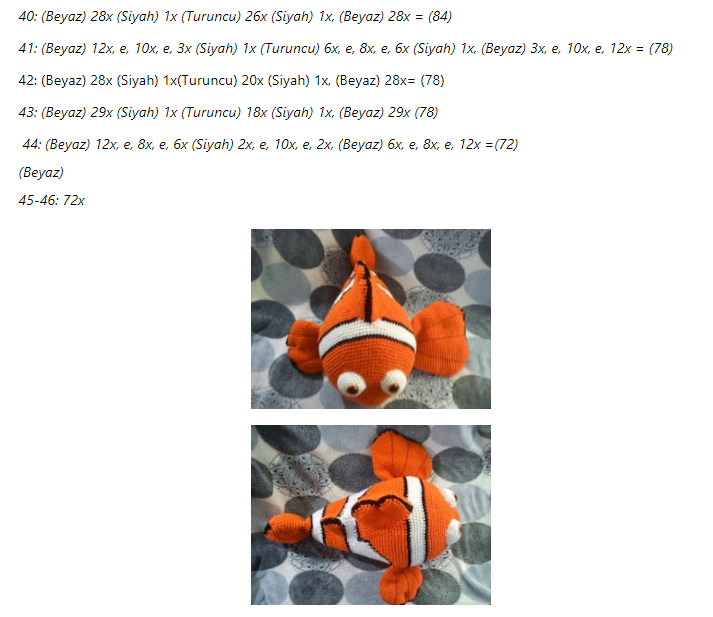 40: (Beyaz) 28x (Siyah) 1x (Turuncu) 26x (Siyah) 1x, (Beyaz) 28x = (84)

41: (Beyaz) 12x, e, 10x, e, 3x (Siyah) 1x (Turuncu) 6x, e, 8x, e, 6x (Siyah) 1x, (Beyaz) 3x, e, 10x, e, 12x = (78)

42: (Beyaz) 28x (Siyah) 1x(Turuncu) 20x (Siyah) 1x, (Beyaz) 28x= (78)

43: (Beyaz) 29x (Siyah) 1x (Turuncu) 18x (Siyah) 1x, (Beyaz) 29x (78)

44: (Beyaz) 12x, e, 8x, e, 6x (Siyah) 2x, e, 10x, e, 2x, (Beyaz) 6x, e, 8x, e, 12x =(72)

(Beyaz)

45-46: 72x