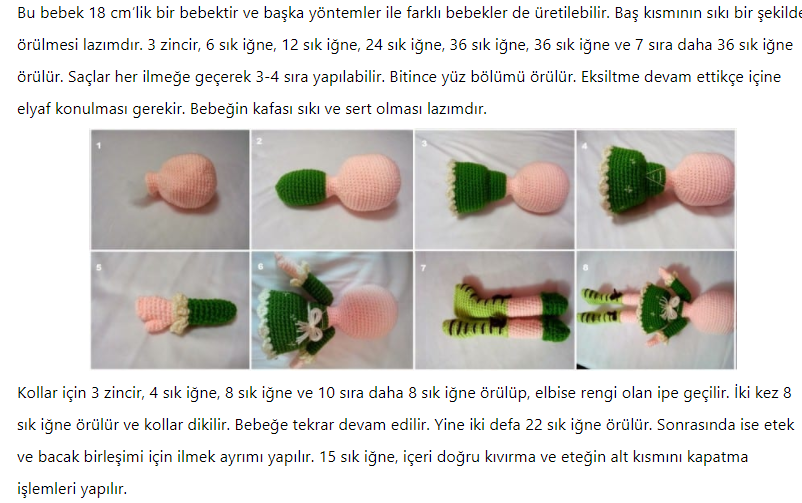 Bu bebek 18 cm'lik bir bebektir ve başka yöntemler ile farklı bebekler de üretilebilir. Baş kısmının sıkı bir şekilde örülmesi lazımdır. 3 zincir, 6 sık iğne, 12 sık iğne, 24 sık iğne, 36 sık iğne, 36 sık iğne ve 7 sıra daha 36 sık iğne örülür. Saçlar her ilmeğe geçerek 3-4 sıra yapılabilir. Bitince yüz bölümü örülür. Eksiltme devam ettikçe içine elyaf konulması gerekir. Bebeğin kafası sıkı ve sert olması lazımdır.

1 2 3 4 5 6 7 8

Kollar için 3 zincir, 4 sık iğne, 8 sık iğne ve 10 sıra daha 8 sık iğne örülüp, elbise rengi olan ipe geçilir. İki kez 8 sık iğne örülür ve kollar dikilir. Bebeğe tekrar devam edilir. Yine iki defa 22 sık iğne örülür. Sonrasında ise etek ve bacak birleşimi için ilmek ayrımı yapılır. 15 sık iğne, içeri doğru kıvırma ve eteğin alt kısmını kapatma işlemleri yapılır.