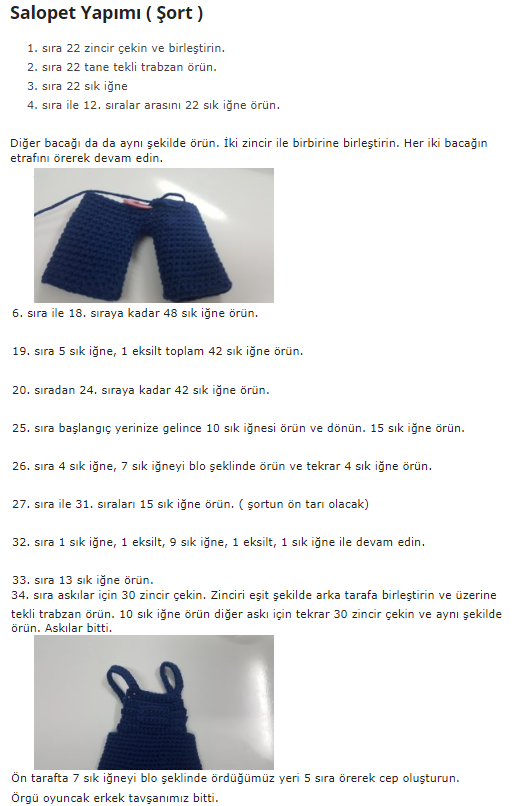 Salopet Yapımı ( Şort )

1. sıra 22 zincir çekin ve birleştirin.
2. sıra 22 tane tekli trabzan örün.
3. sıra 22 sık iğne
4. sıra ile 12. sıralar arasını 22 sık iğne örün.

Diğer bacağı da da aynı şekilde örün. İki zincir ile birbirine birleştirin. Her iki bacağın etrafını örerek devam edin.

6. sıra ile 18. sıraya kadar 48 sık iğne örün.

19. sıra 5 sık iğne, 1 eksilt toplam 42 sık iğne örün.

20. sıradan 24. sıraya kadar 42 sık iğne örün.

25. sıra başlangıç yerinize gelince 10 sık iğnesi örün ve dönün. 15 sık iğne örün.

26. sıra 4 sık iğne, 7 sık iğneyi blo şeklinde örün ve tekrar 4 sık iğne örün.

27. sıra ile 31. sıraları 15 sık iğne örün. ( şortun ön tarı olacak)

32. sıra 1 sık iğne, 1 eksilt, 9 sık iğne, 1 eksilt, 1 sık iğne ile devam edin.

33. sıra 13 sık iğne örün.
34. sıra askılar için 30 zincir çekin. Zinciri eşit şekilde arka tarafa birleştirin ve üzerine tekli trabzan örün. 10 sık iğne örün diğer askı için tekrar 30 zincir çekin ve aynı şekilde örün. Askılar bitti.

Ön tarafta 7 sık iğneyi blo şeklinde ördüğümüz yeri 5 sıra örerek cep oluşturun.
Örgü oyuncak erkek tavşanımız bitti.