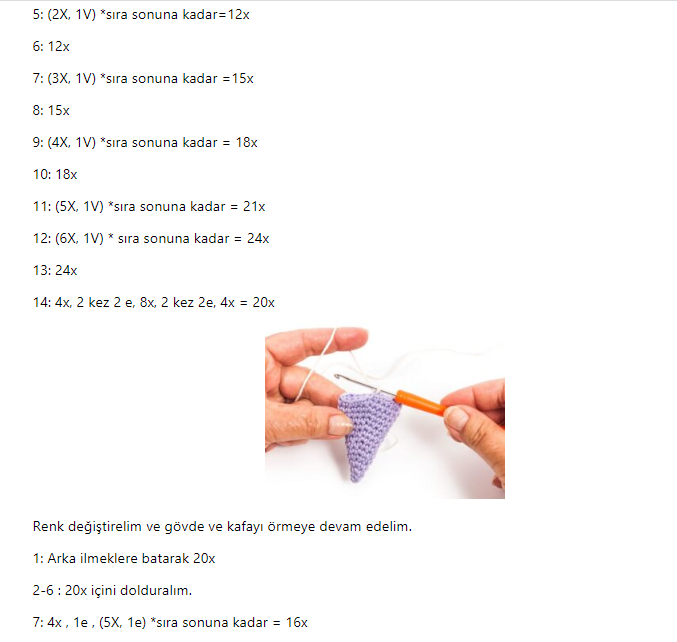 5: (2X, 1V) *sıra sonuna kadar=12x

6: 12x

7: (3X, 1V) *sıra sonuna kadar =15x

8: 15x

9: (4X, 1V) *sıra sonuna kadar = 18x

10: 18x

11: (5X, 1V) *sıra sonuna kadar = 21x

12: (6X, 1V) * sıra sonuna kadar = 24x

13: 24x

14: 4x, 2 kez 2 e, 8x, 2 kez 2e, 4x = 20x

Renk değiştirelim ve gövde ve kafayı örmeye devam edelim.

1: Arka ilmeklere batarak 20x

2-6 : 20x içini dolduralım.

7: 4x , 1e , (5X, 1e) *sıra sonuna kadar = 16x