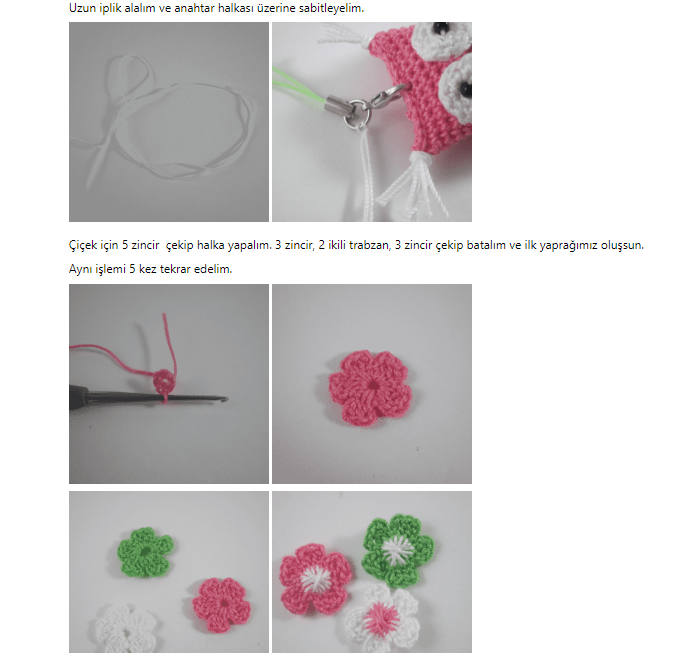 Uzun iplik alalım ve anahtar halkası üzerine sabitleyelim.

Çiçek için 5 zincir  çekip halka yapalım. 3 zincir, 2 ikili trabzan, 3 zincir çekip batalım ve ilk yaprağımız oluşsun.

Aynı işlemi 5 kez tekrar edelim.